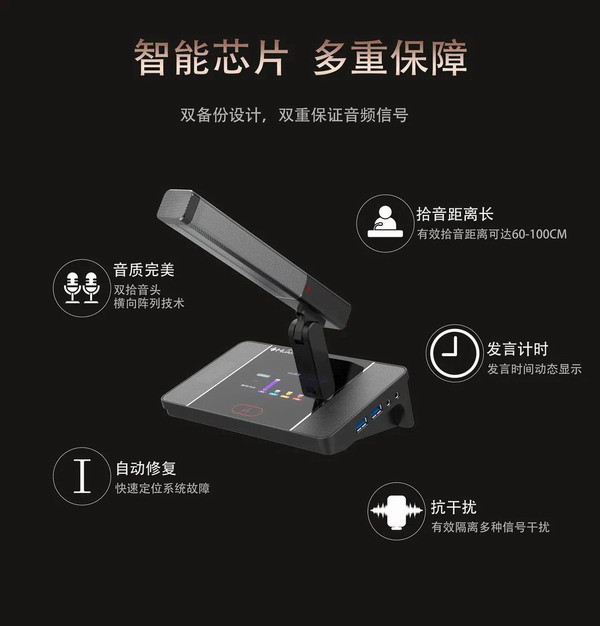 智能芯片 多重保障

双备份设计，双重保证音频信号

拾音距离长
有效拾音距离可达60-100CM

音质完美
双拾音头
横向阵列技术

发言计时
发言时间动态显示

自动修复
快速定位系统故障

抗干扰
有效隔离多种信号干扰