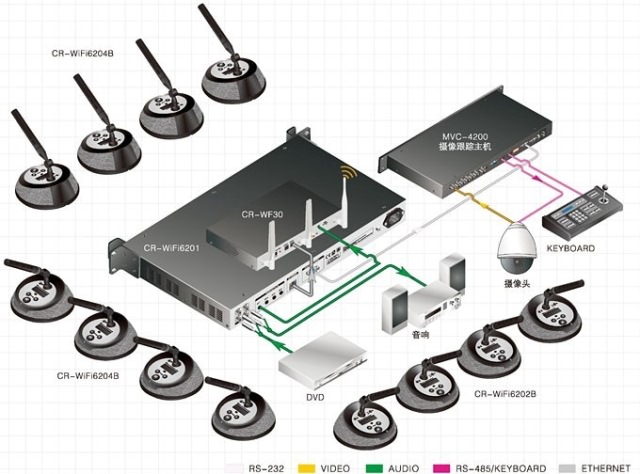 CR-WiFi6204B

MVC-4200
摄像跟踪主机

CR-WF30

CR-WiFi6201

KEYBOARD

摄像头

音响

CR-WiFi6204B

DVD

CR-WiFi6202B

RS-232 VIDEO AUDIO RS-485/KEYBOARD ETHERNET